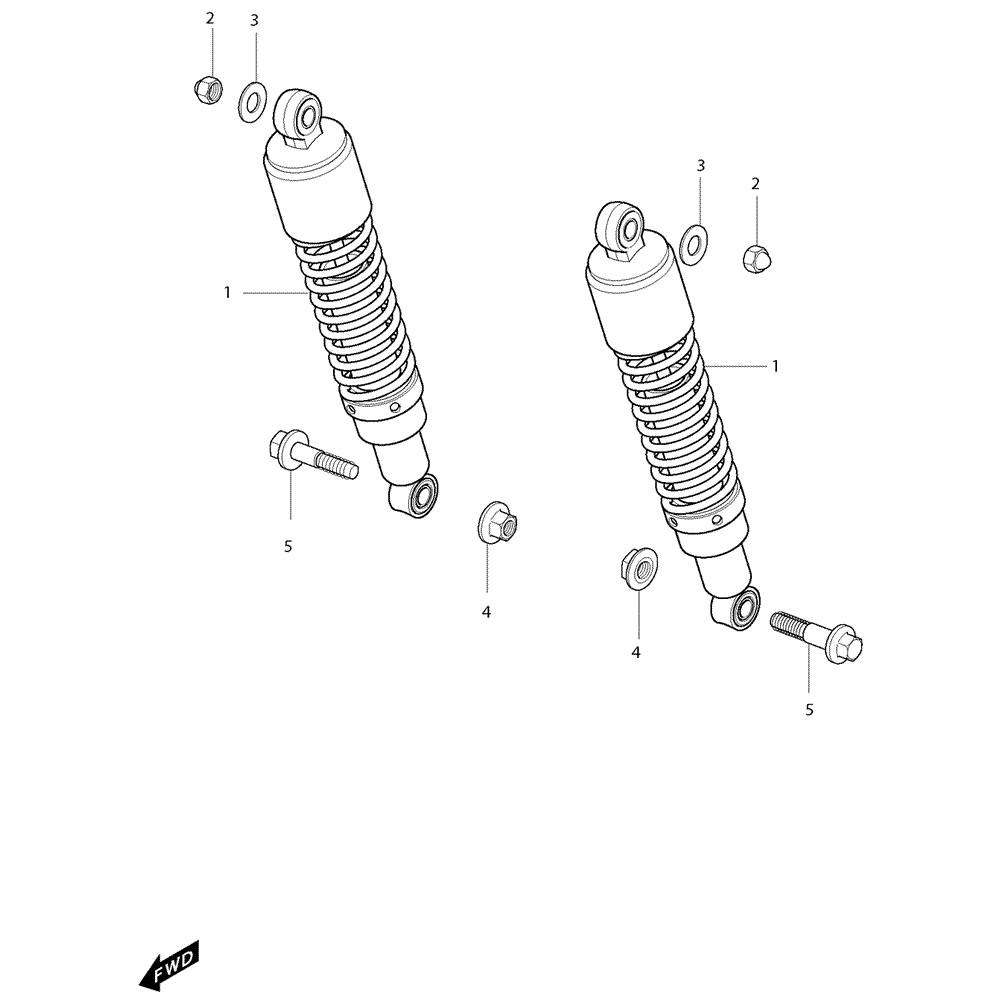 2
3
3
2
1
1
5
4
4
5
FWD