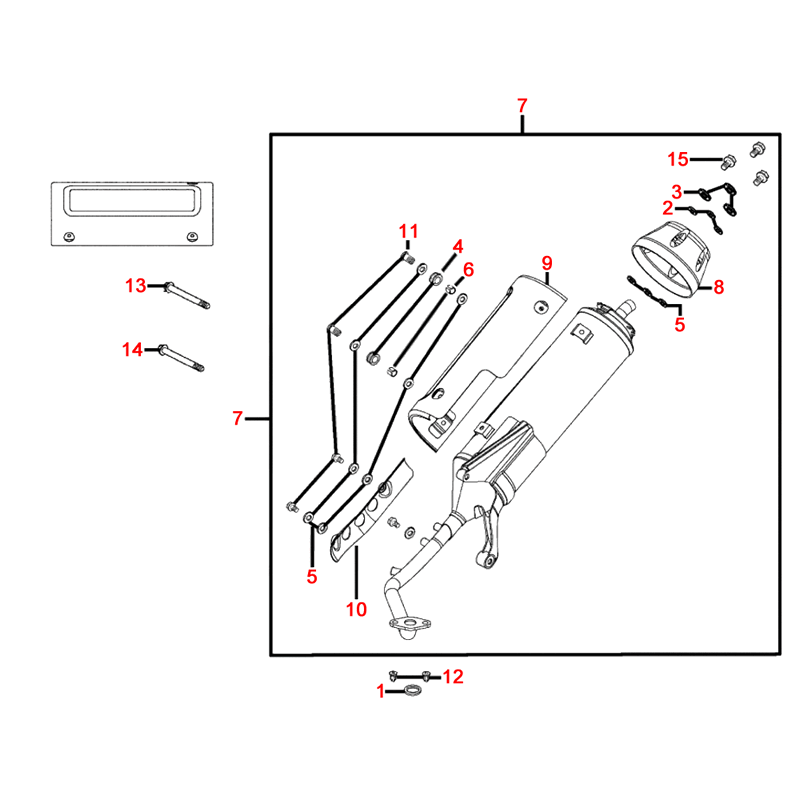 7
15
3
2
11
4
6
9
8
5
13
14
7
5
10
12
1