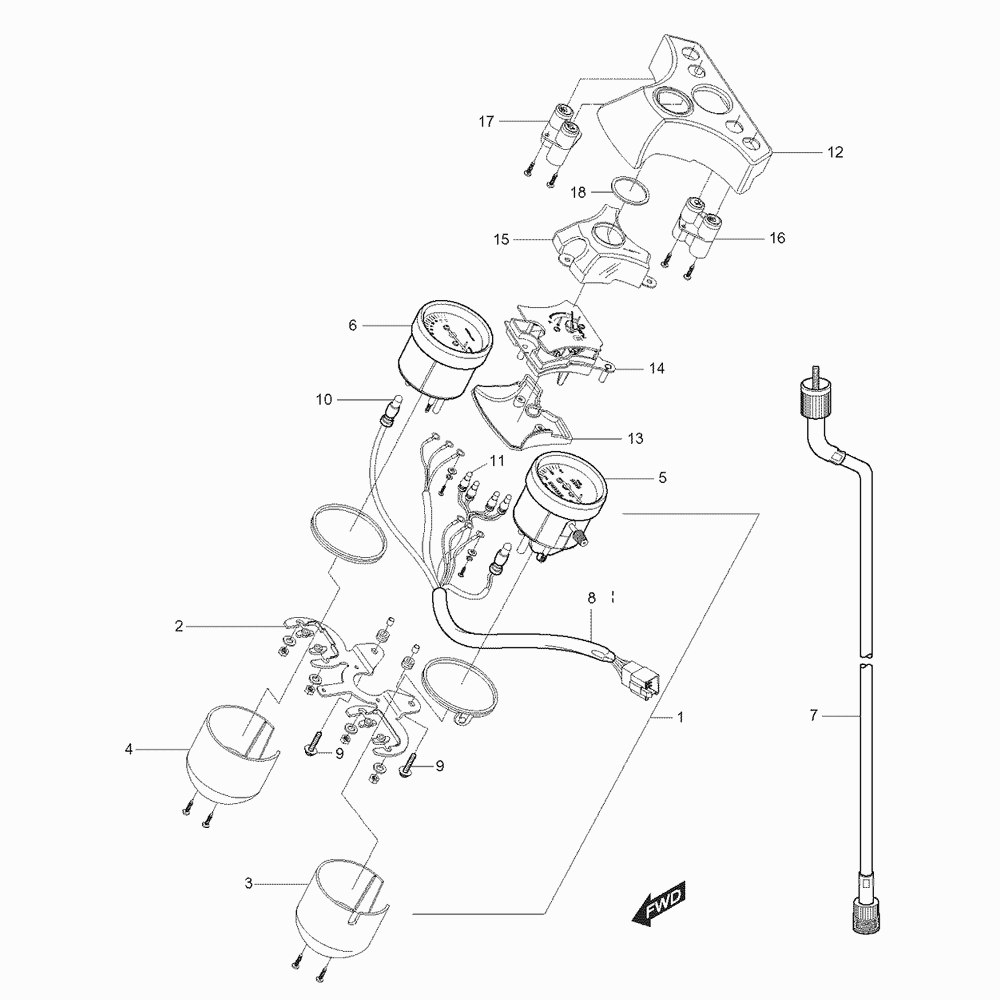 17
12
18
15
16
6
14
10
13
11
5
8
2
1
7
4
9
9
3
FWD