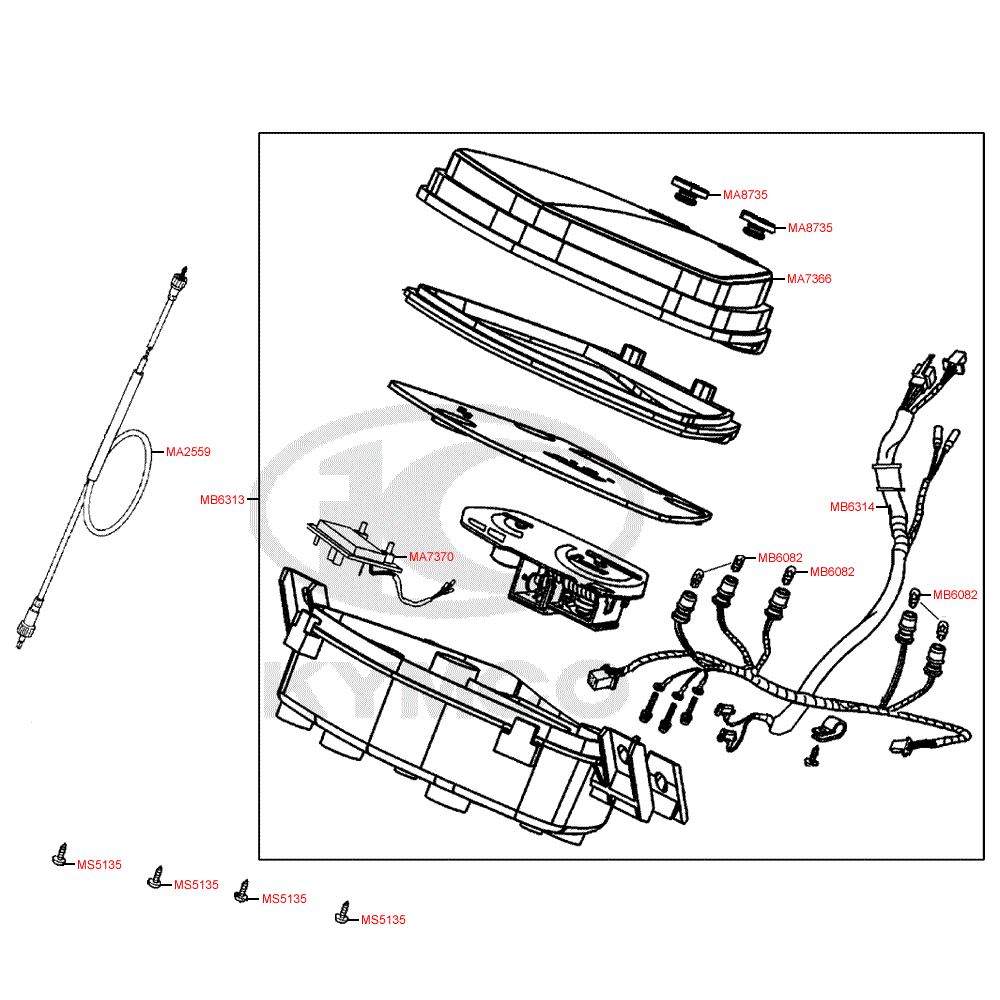 MA8735
MA8735
MA7366
MA2559
MB6313
MB6314
MA7370
MB6082
MB6082
MB6082
KYMCO
MS5135
MS5135
MS5135
MS5135