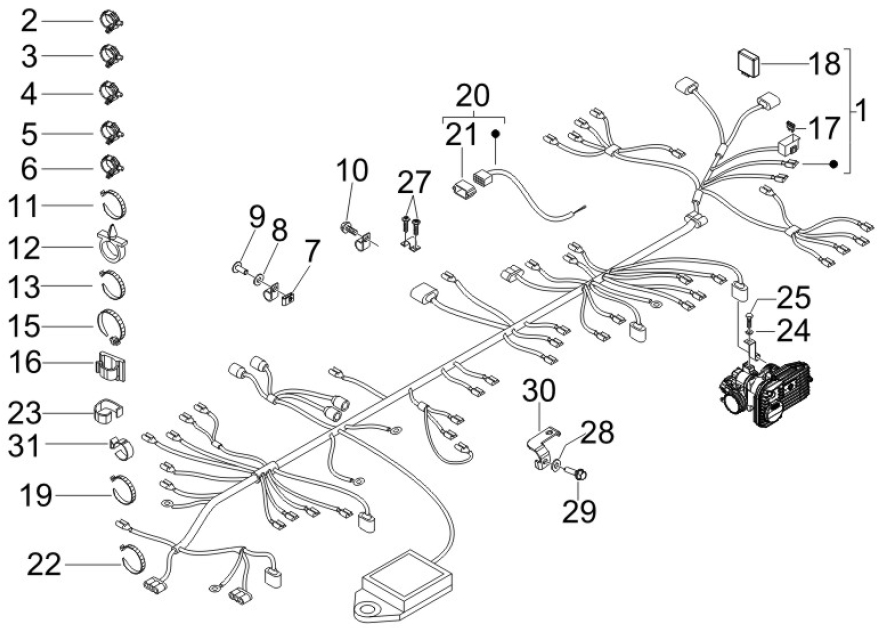 2
3
4
5
6
11
12
13
15
16
23
31
19
22
9
8
7
10
27
20
21
18
17
1
25
24
30
28
29